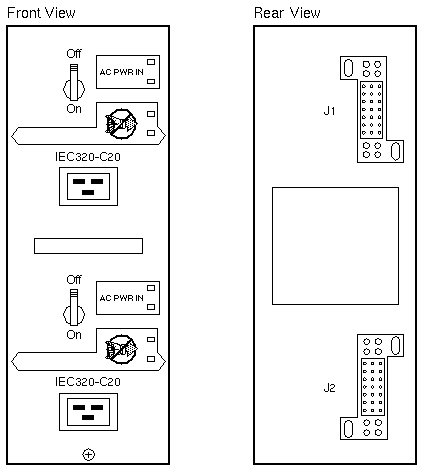 Front View

Off

AC PWR IN

On

IEC320-C20

Off

AC PWR IN

On

IEC320-C20

Rear View

J1

J2