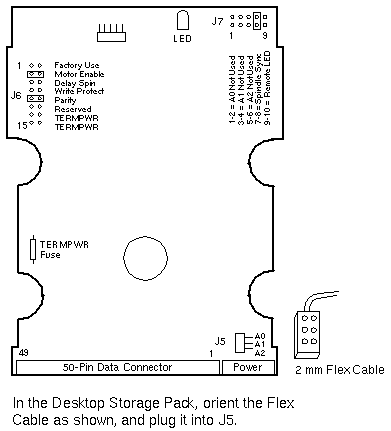 LED

J7
1 9

1-2 = A0 Not Used
3-4 = A1 Not Used
5-6 = A2 Not Used
7-8 = Spindle Sync
9-10 = Remote LED

1
J6
15

Factory Use
Motor Enable
Delay Spin
Write Protect
Parity
Reserved
TERMPWR
TERMPWR

TERMPWR
Fuse

J5
A0
A1
A2

49
1
50-Pin Data Connector
Power

2 mm Flex Cable

In the Desktop Storage Pack, orient the Flex Cable as shown, and plug it into J5.