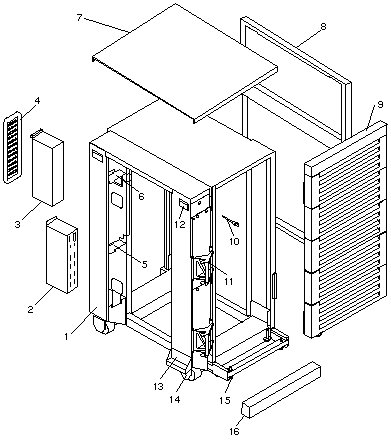 7
8
4
9
6
3
12
10
5
11
2
1
13
14
15
16