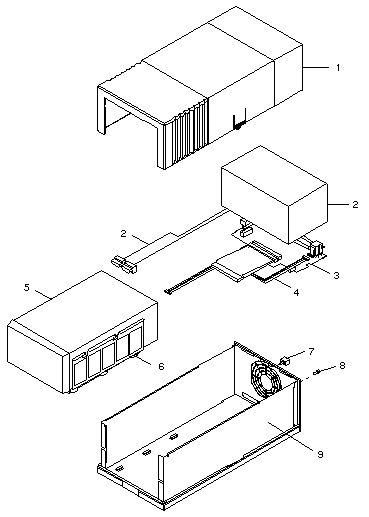 1
2
2
3
4
5
6
7
8
9