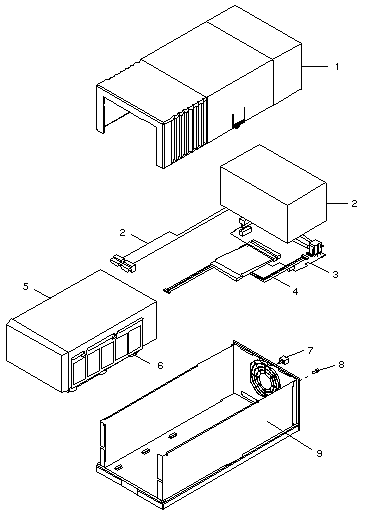 1
2
2
3
4
5
6
7
8
9