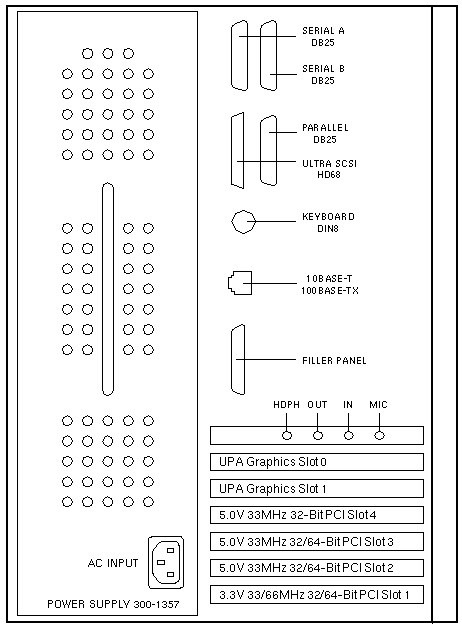 SERIAL A
DB25

SERIAL B
DB25

PARALLEL
DB25

ULTRA SCSI
HD68

KEYBOARD
DIN8

10BASE-T
100BASE-TX

FILLER PANEL

HDPH OUT IN MIC

UPA Graphics Slot 0

UPA Graphics Slot 1

5.0V 33MHz 32-Bit PCI Slot 4

5.0V 33MHz 32/64-Bit PCI Slot 3

5.0V 33MHz 32/64-Bit PCI Slot 2

3.3V 33/66MHz 32/64-Bit PCI Slot 1

AC INPUT

POWER SUPPLY 300-1357