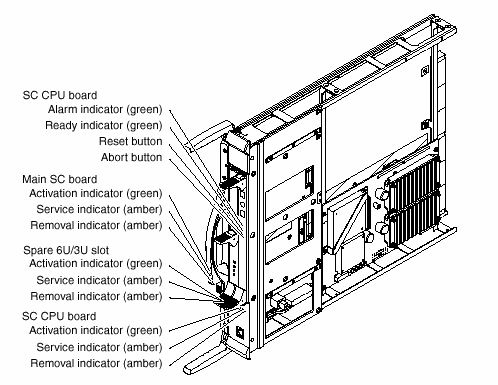 SC CPU board
Alarm indicator (green)
Ready indicator (green)
Reset button
Abort button

Main SC board
Activation indicator (green)
Service indicator (amber)
Removal indicator (amber)

Spare 6U/3U slot
Activation indicator (green)
Service indicator (amber)
Removal indicator (amber)

SC CPU board
Activation indicator (green)
Service indicator (amber)
Removal indicator (amber)