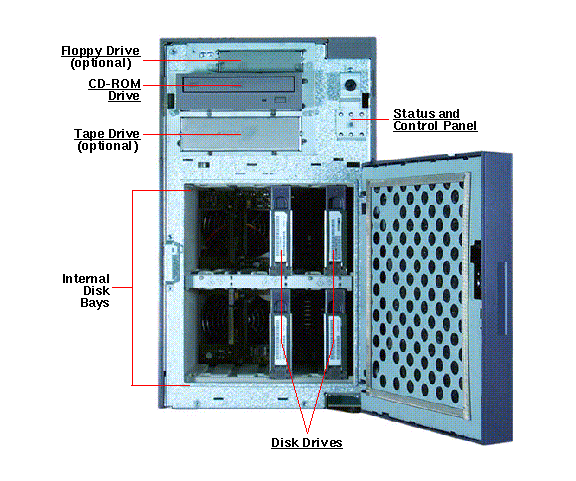 Floppy Drive
(optional)

CD-ROM
Drive

Tape Drive
(optional)

Status and
Control Panel

Internal
Disk
Bays

Disk Drives