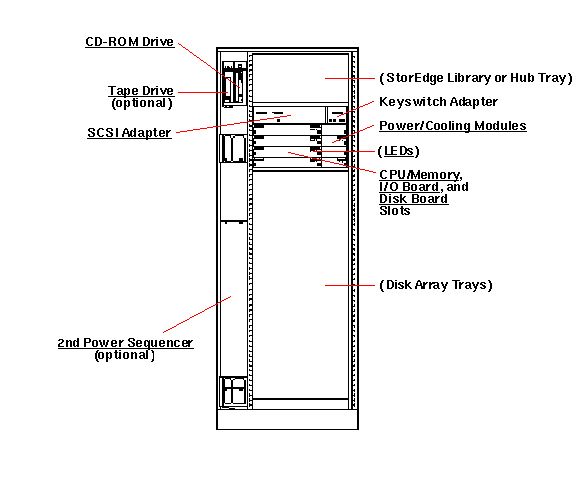 CD-ROM Drive

Tape Drive
(optional)

SCSI Adapter

2nd Power Sequencer
(optional)

(StorEdge Library or Hub Tray)

Keyswitch Adapter

Power/Cooling Modules

(LEDs)

CPU/Memory, I/O Board, and Disk Board Slots

(Disk Array Trays)