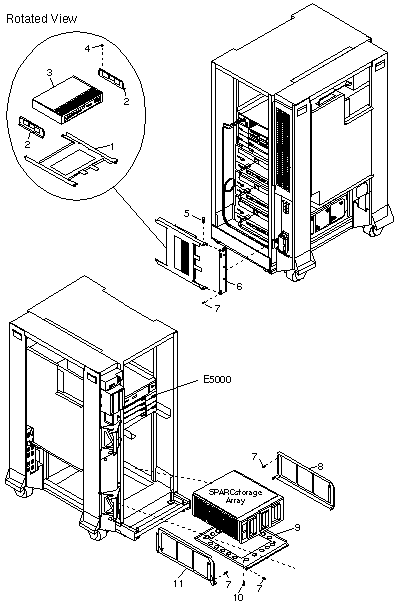 Rotated View

4
3
2
2
1
5
6
7
E5000
7
8
SPARCstorage Array
9
11
7
10
7