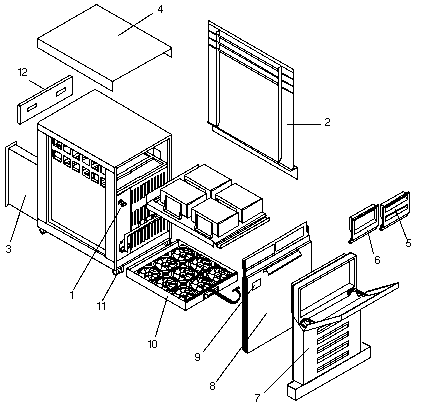 4
12
2
3
5
6
1
11
10
9
8
7