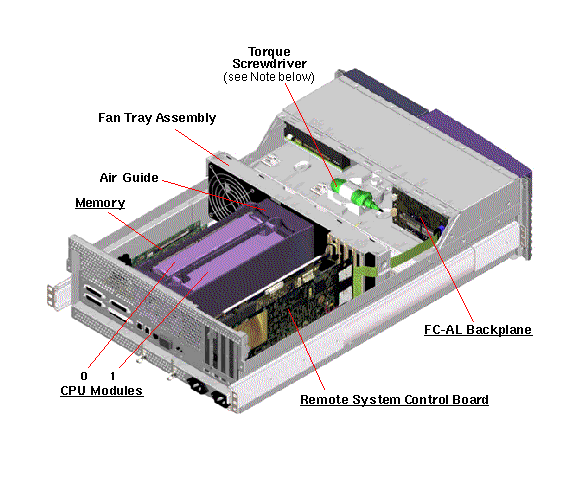 Torque
Screwdriver
(see Note below)

Fan Tray Assembly

Air Guide

Memory

FC-AL Backplane

0 1
CPU Modules

Remote System Control Board