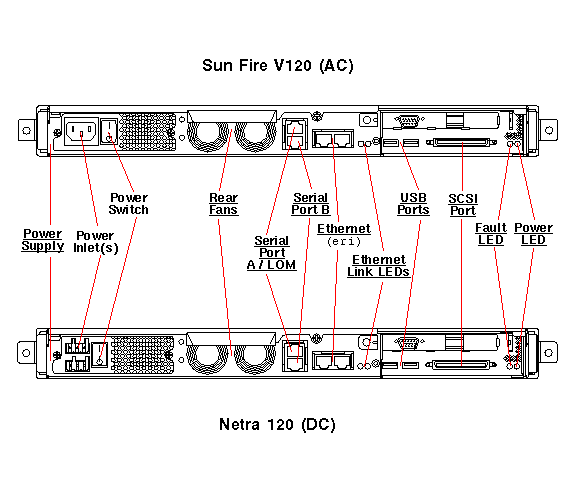 Sun Fire V120 (AC)

Power Supply

Power Inlet(s)

Power Switch

Rear Fans

Serial Port A / LOM

Serial Port B

Ethernet (eri)

Ethernet Link LEDs

USB Ports

SCSI Port

Fault LED

Power LED

Netra 120 (DC)