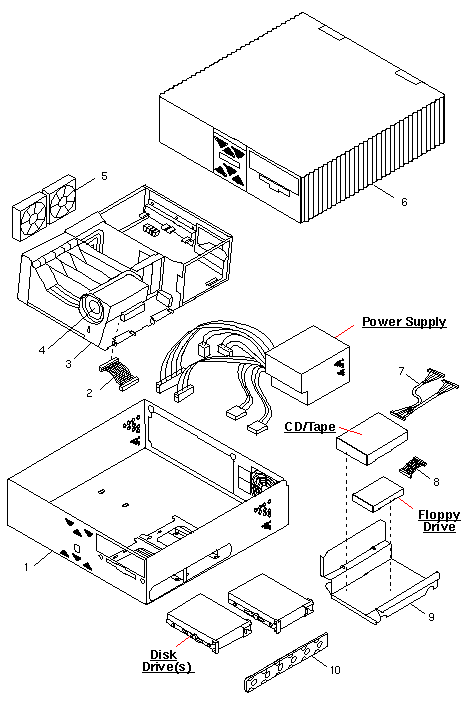 5

6

4

3

2

Power Supply

7

CD/Tape

8

Floppy Drive

1

9

Disk Drive(s)

10